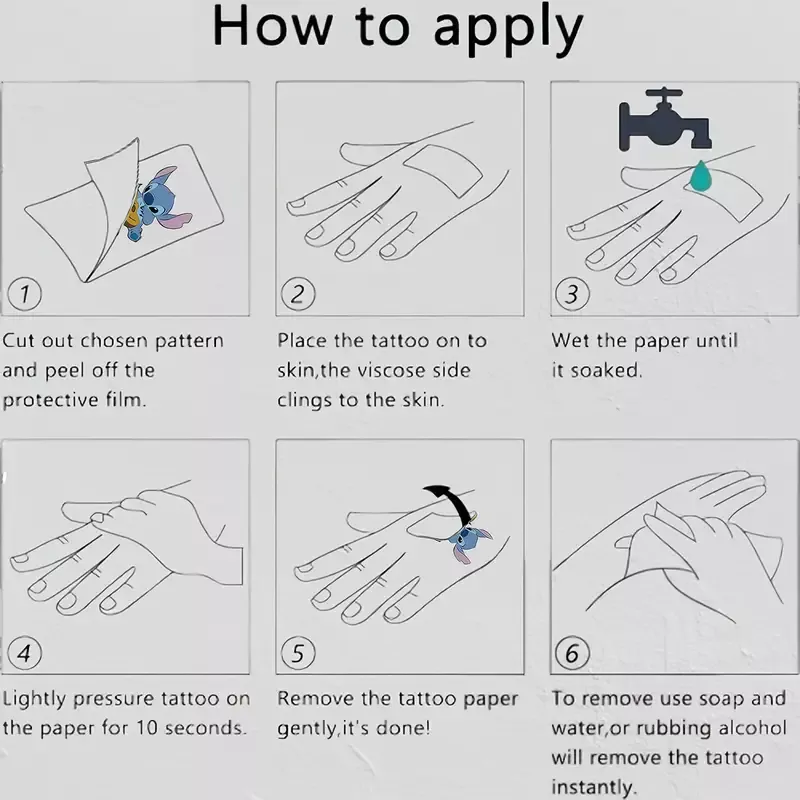 How to apply

1

Cut out chosen pattern and peel off the protective film.

2

Place the tattoo on to skin,the viscose side clings to the skin.

3

Wet the paper until it soaked.

4

Lightly pressure tattoo on the paper for 10 seconds.

5

Remove the tattoo paper gently,it's done!

6

To remove use soap and water,or rubbing alcohol will remove the tattoo instantly.