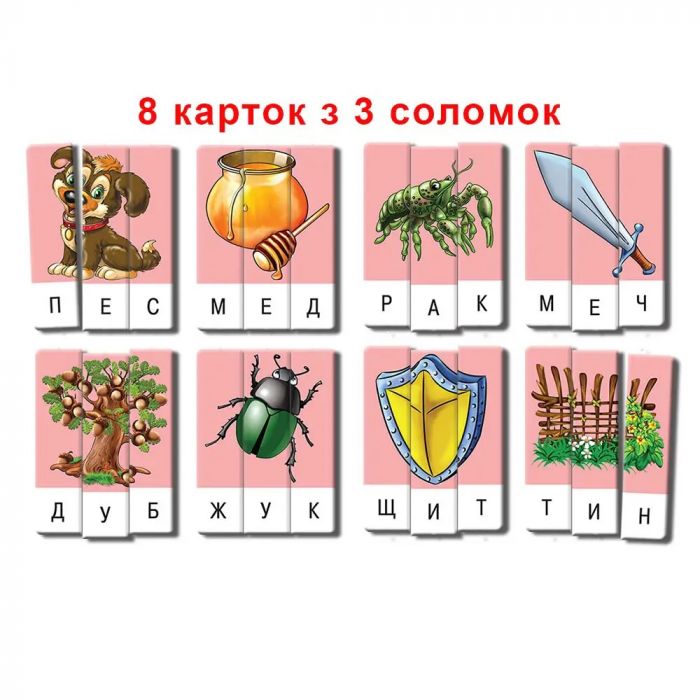 8 карток з 3 соломок

П Е С

М Е Д

Р А К

М Е Ч

Д У Б

Ж У К

Щ И Т

Т И Н