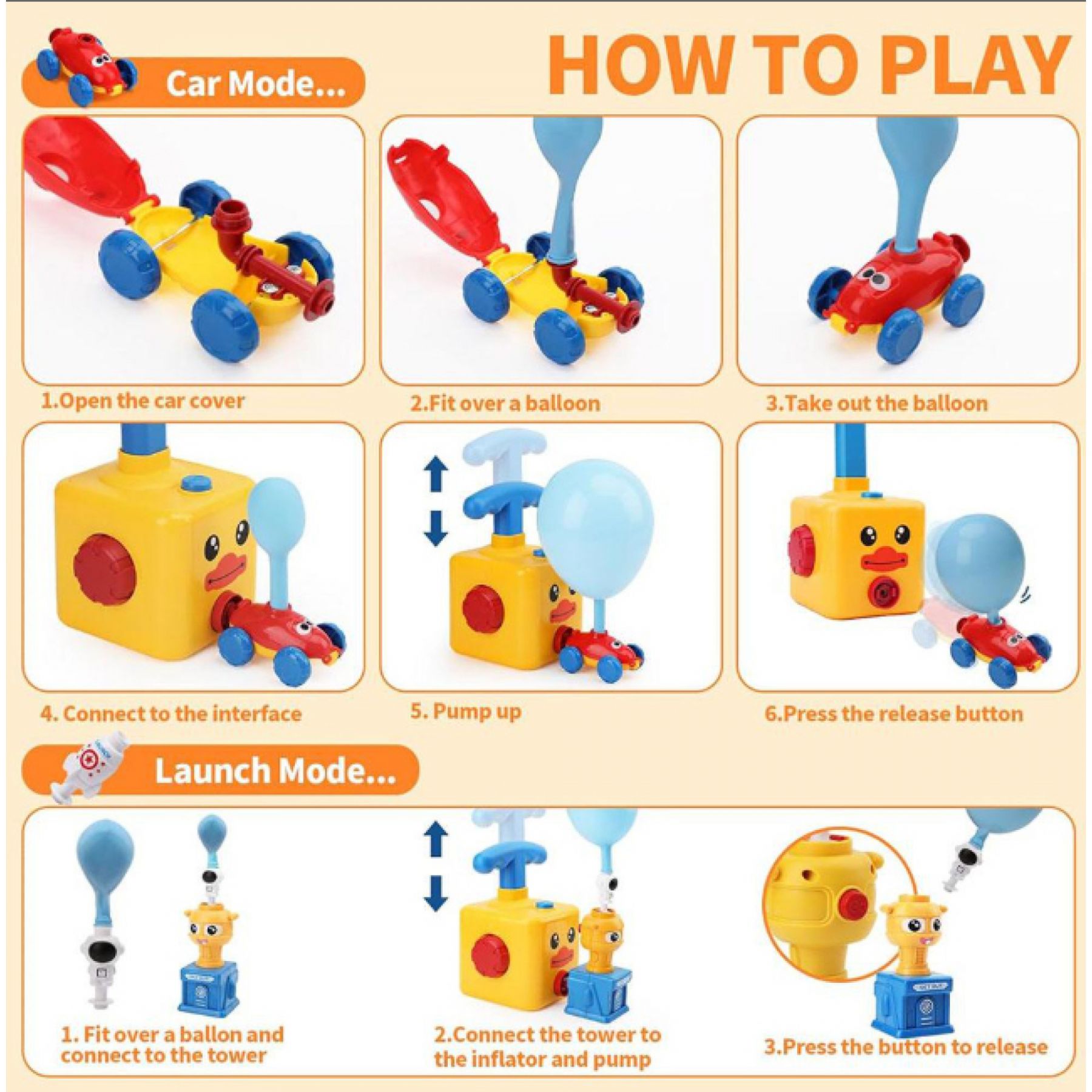 HOW TO PLAY

Car Mode...

1.Open the car cover

2.Fit over a balloon

3.Take out the balloon

4. Connect to the interface

5. Pump up

6.Press the release button

Launch Mode...

1. Fit over a ballon and connect to the tower

2.Connect the tower to the inflator and pump

3.Press the button to release